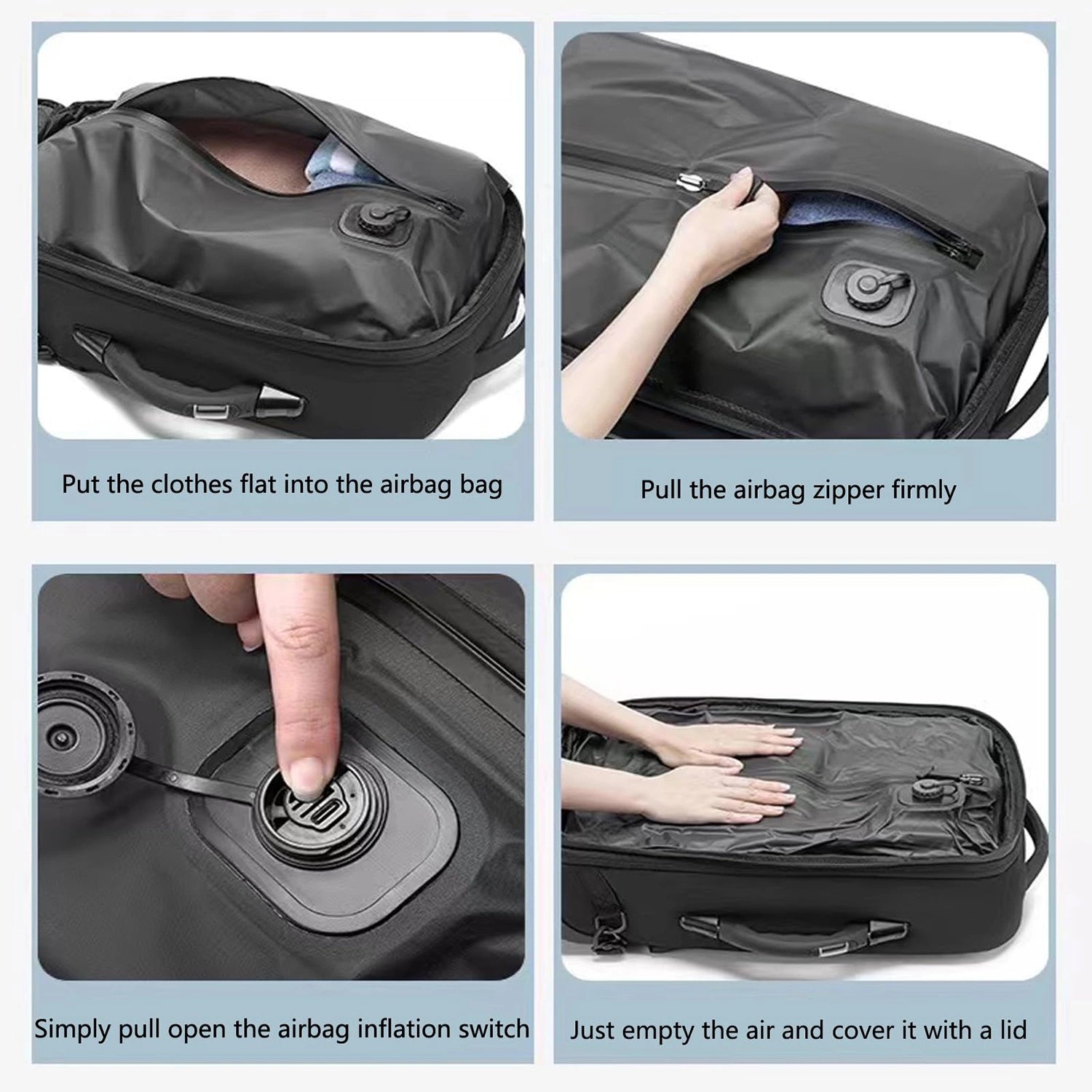 Put the clothes flat into the airbag bag

Pull the airbag zipper firmly

Simply pull open the airbag inflation switch

Just empty the air and cover it with a lid