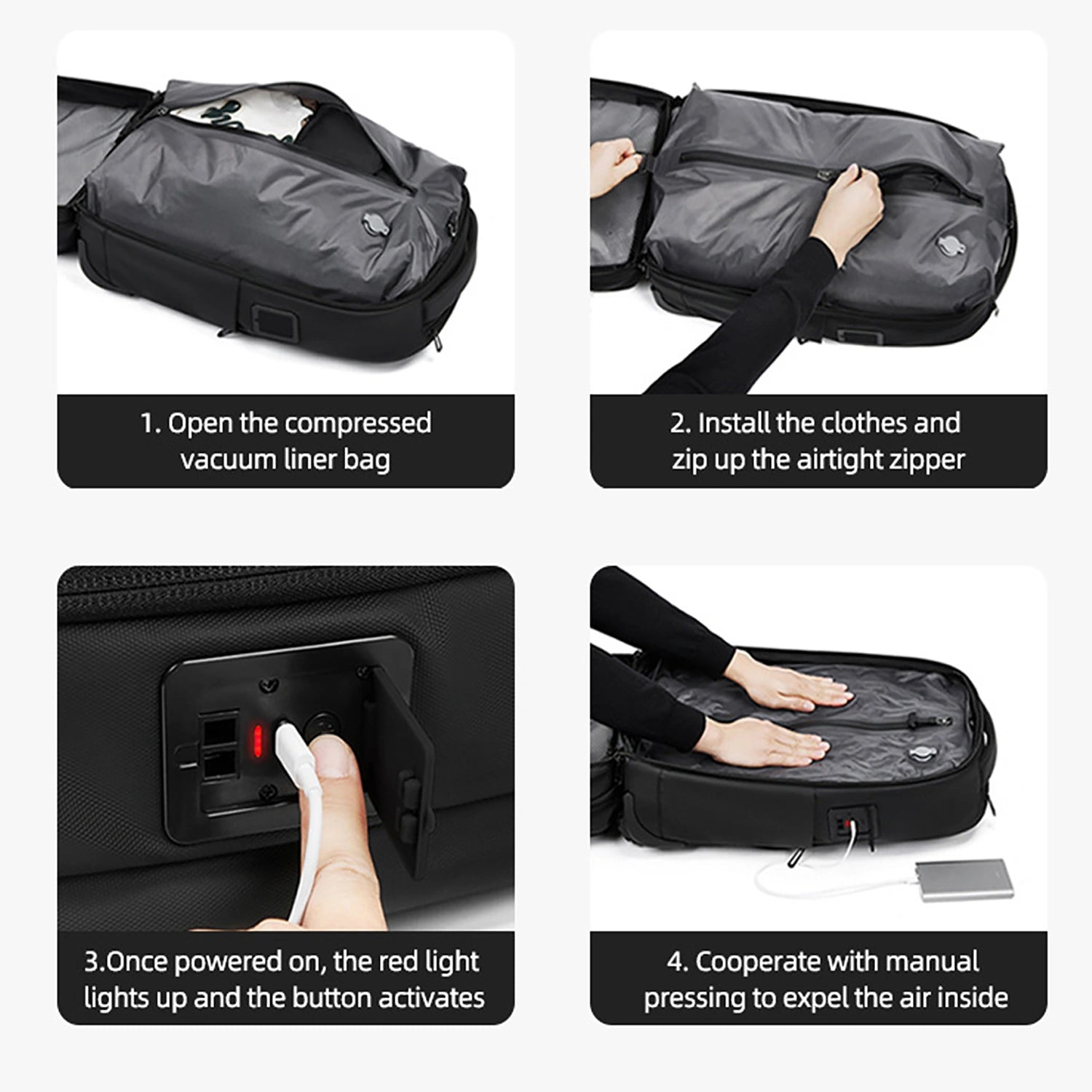 1. Open the compressed vacuum liner bag

2. Install the clothes and zip up the airtight zipper

3.Once powered on, the red light lights up and the button activates

4. Cooperate with manual pressing to expel the air inside