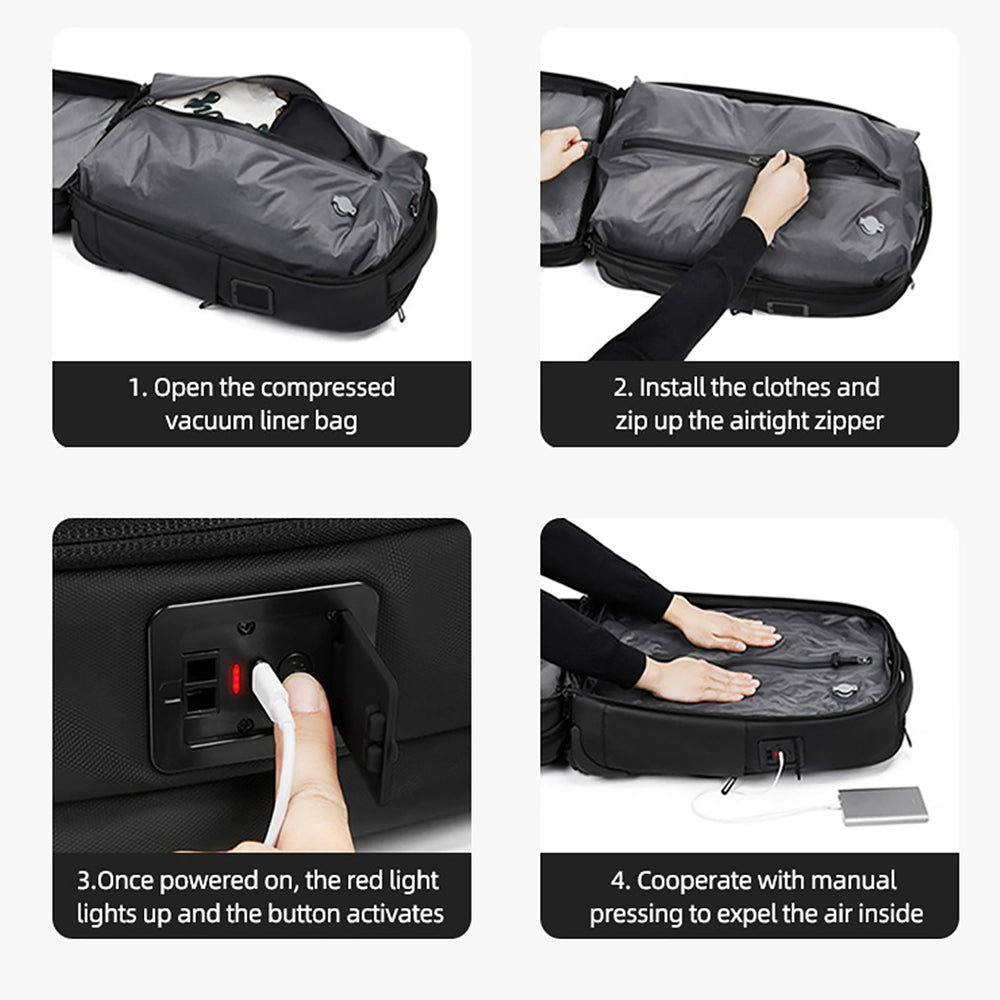 1. Open the compressed vacuum liner bag

2. Install the clothes and zip up the airtight zipper

3.Once powered on, the red light lights up and the button activates

4. Cooperate with manual pressing to expel the air inside